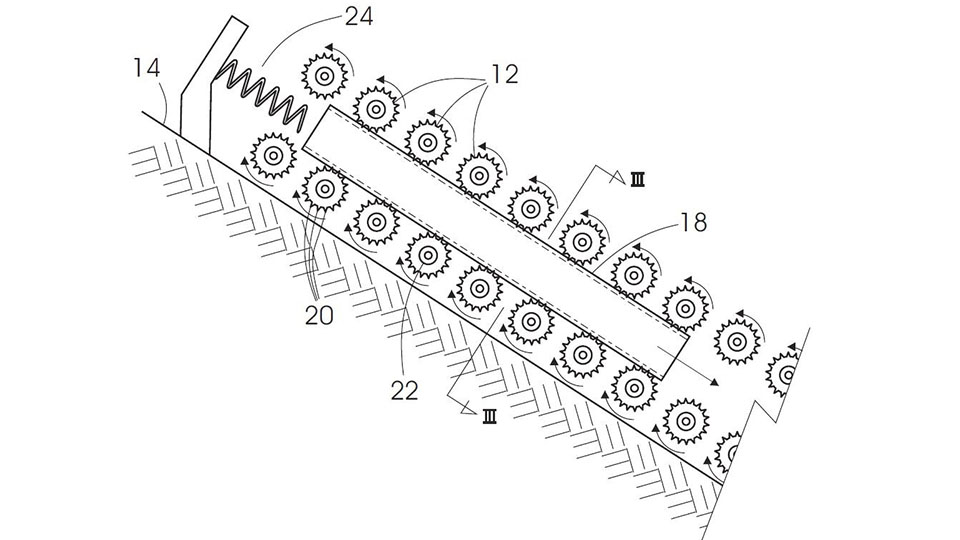 24
14
12
III
18
20
22
III